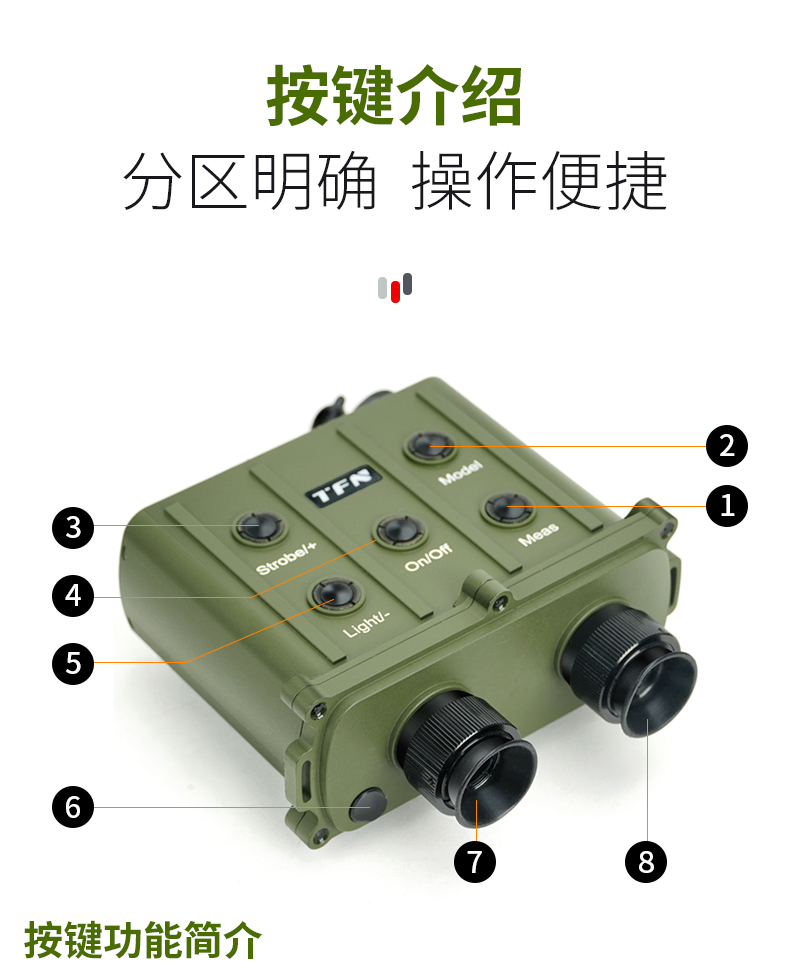 按键介绍
分区明确 操作便捷

TFN
Model
Meas
Strobe/+
On/Off
Light/-
2
1
3
4
5
6
7
8

按键功能简介