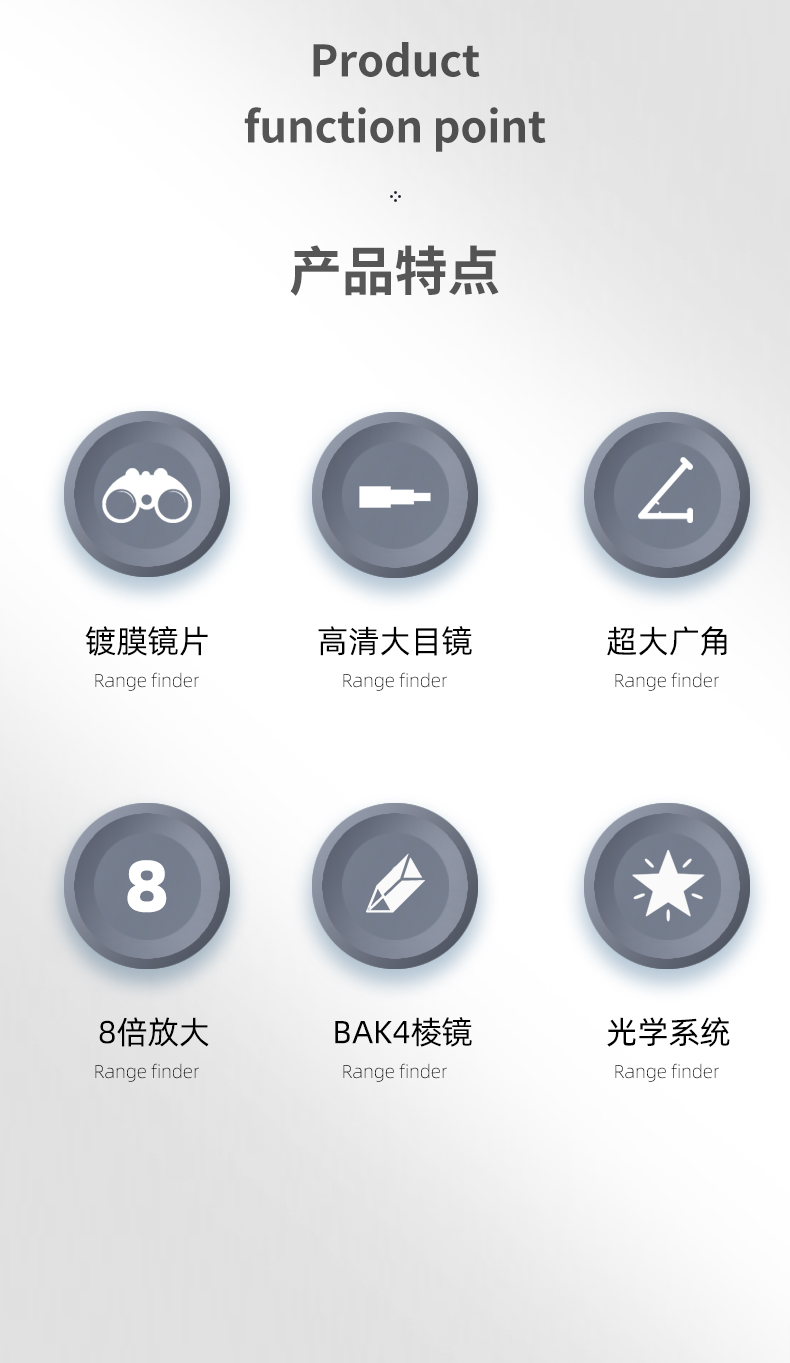 Product
function point

产品特点

镀膜镜片
Range finder

高清大目镜
Range finder

超大广角
Range finder

8

8倍放大
Range finder

BAK4棱镜
Range finder

光学系统
Range finder