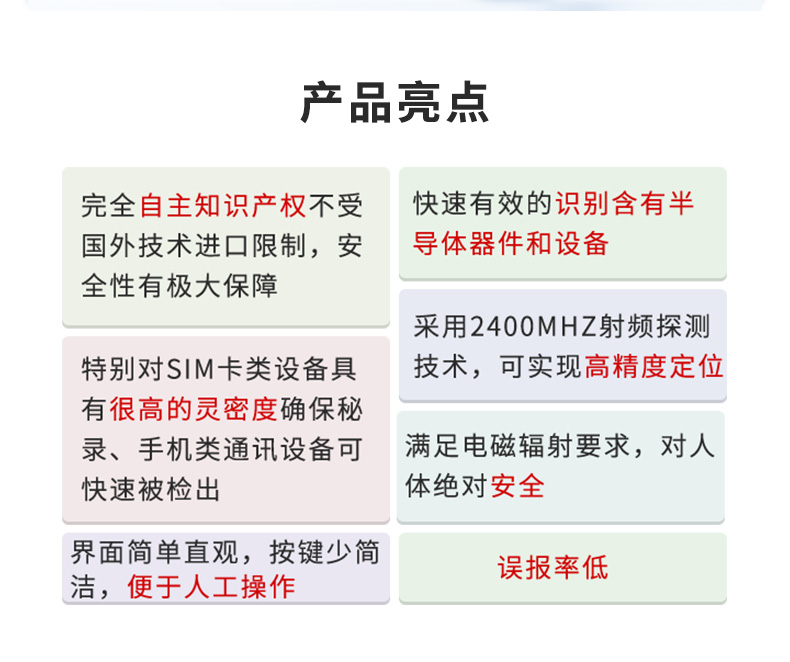 产品亮点

完全自主知识产权不受国外技术进口限制，安全性有极大保障

特别对SIM卡类设备具有很高的灵密度确保秘录、手机类通讯设备可快速被检出

界面简单直观，按键少简洁，便于人工操作

快速有效的识别含有半导体器件和设备

采用2400MHZ射频探测技术，可实现高精度定位

满足电磁辐射要求，对人体绝对安全

误报率低