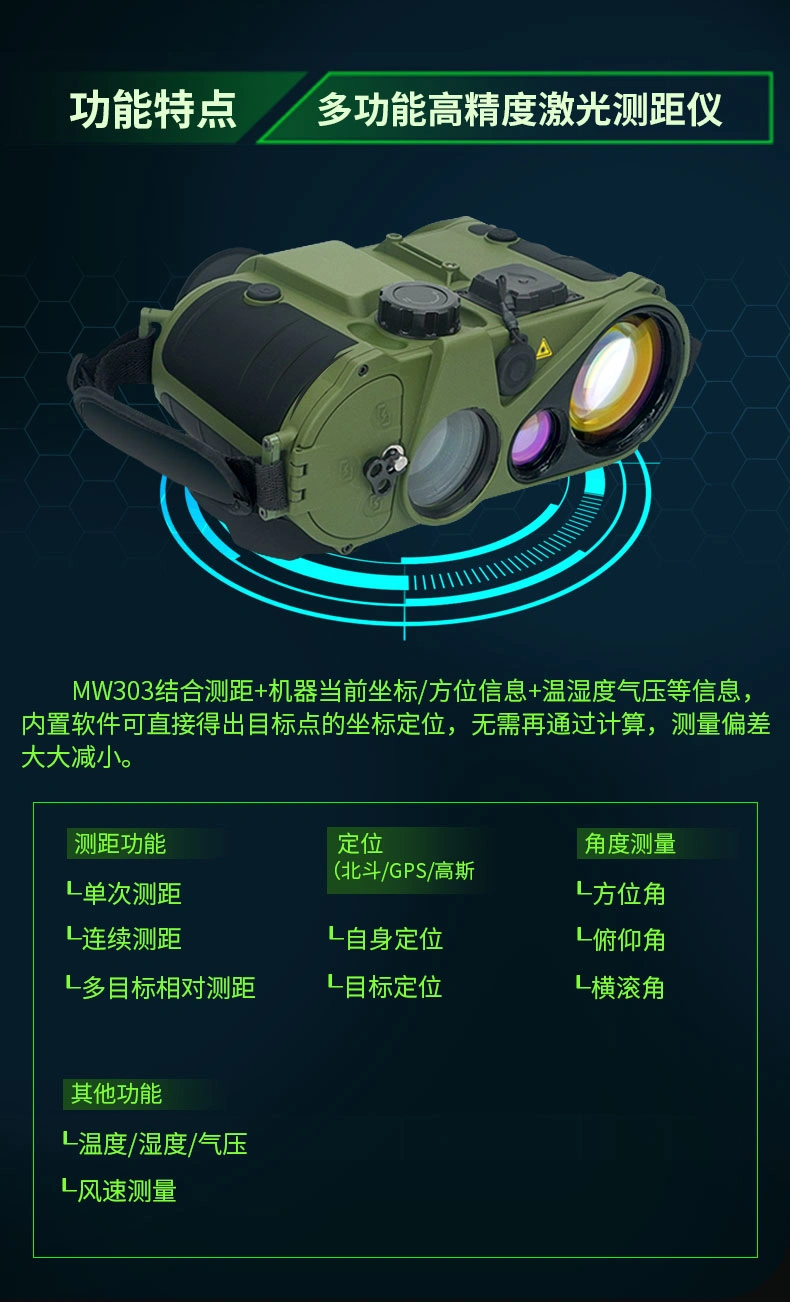 功能特点

多功能高精度激光测距仪

MW303结合测距+机器当前坐标/方位信息+温湿度气压等信息，内置软件可直接得出目标点的坐标定位，无需再通过计算，测量偏差大大减小。

测距功能
└单次测距
└连续测距
└多目标相对测距

定位
(北斗/GPS/高斯
└自身定位
└目标定位

角度测量
└方位角
└俯仰角
└横滚角

其他功能
└温度/湿度/气压
└风速测量